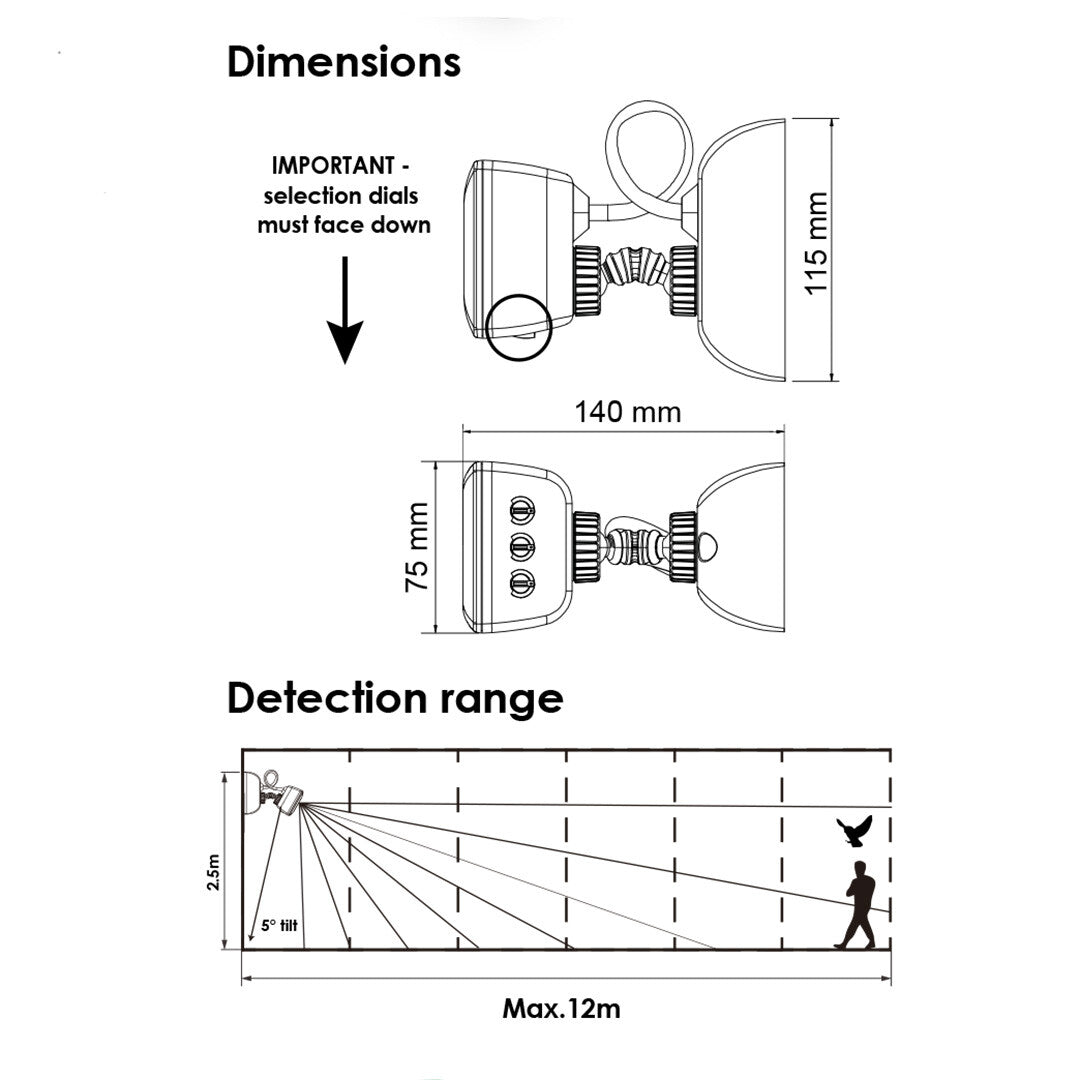 Dimensions

IMPORTANT - selection dials must face down

115 mm

140 mm

75 mm

Detection range

2.5m

5° tilt

Max.12m