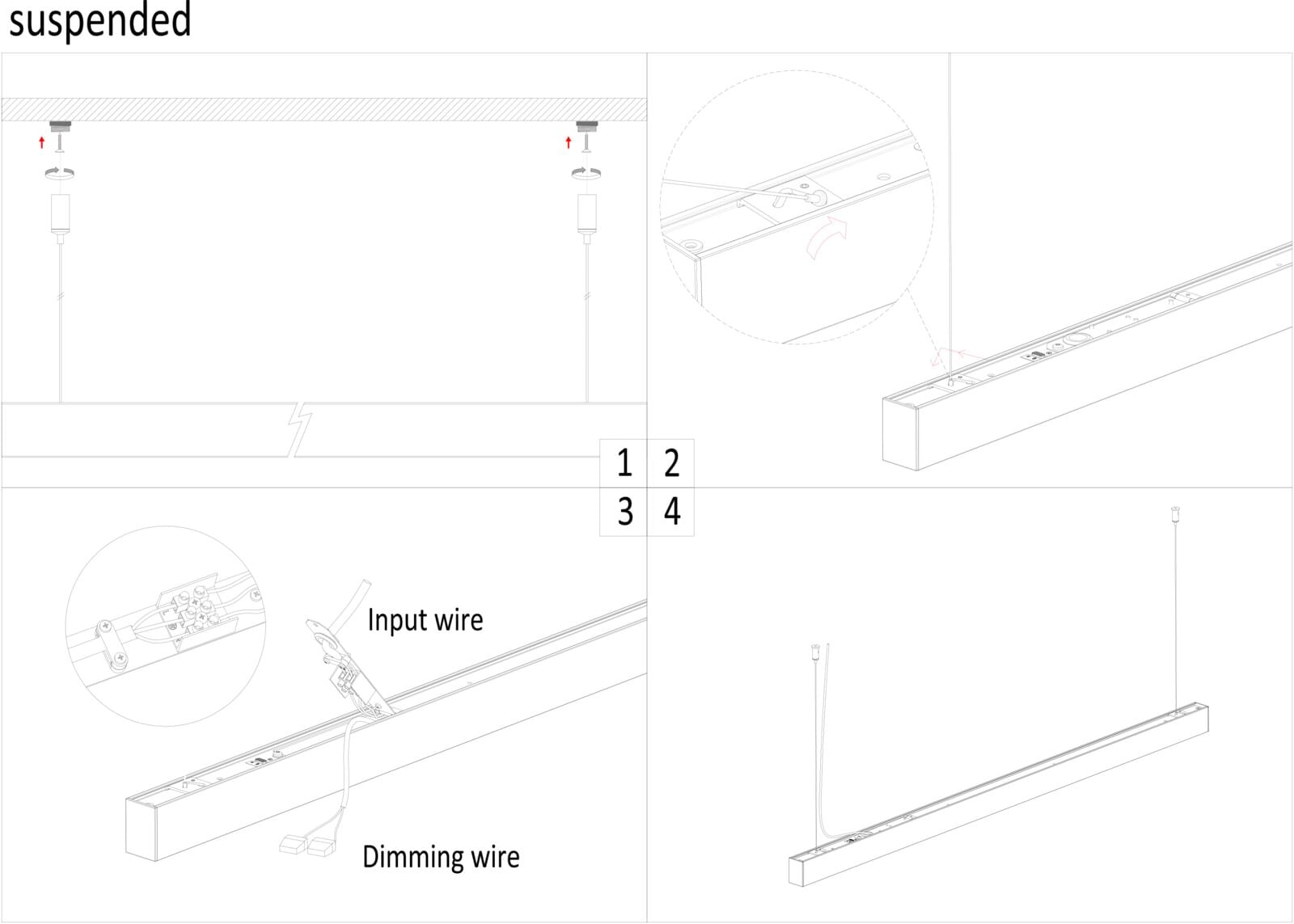 suspended

1 2
3 4

Input wire

Dimming wire