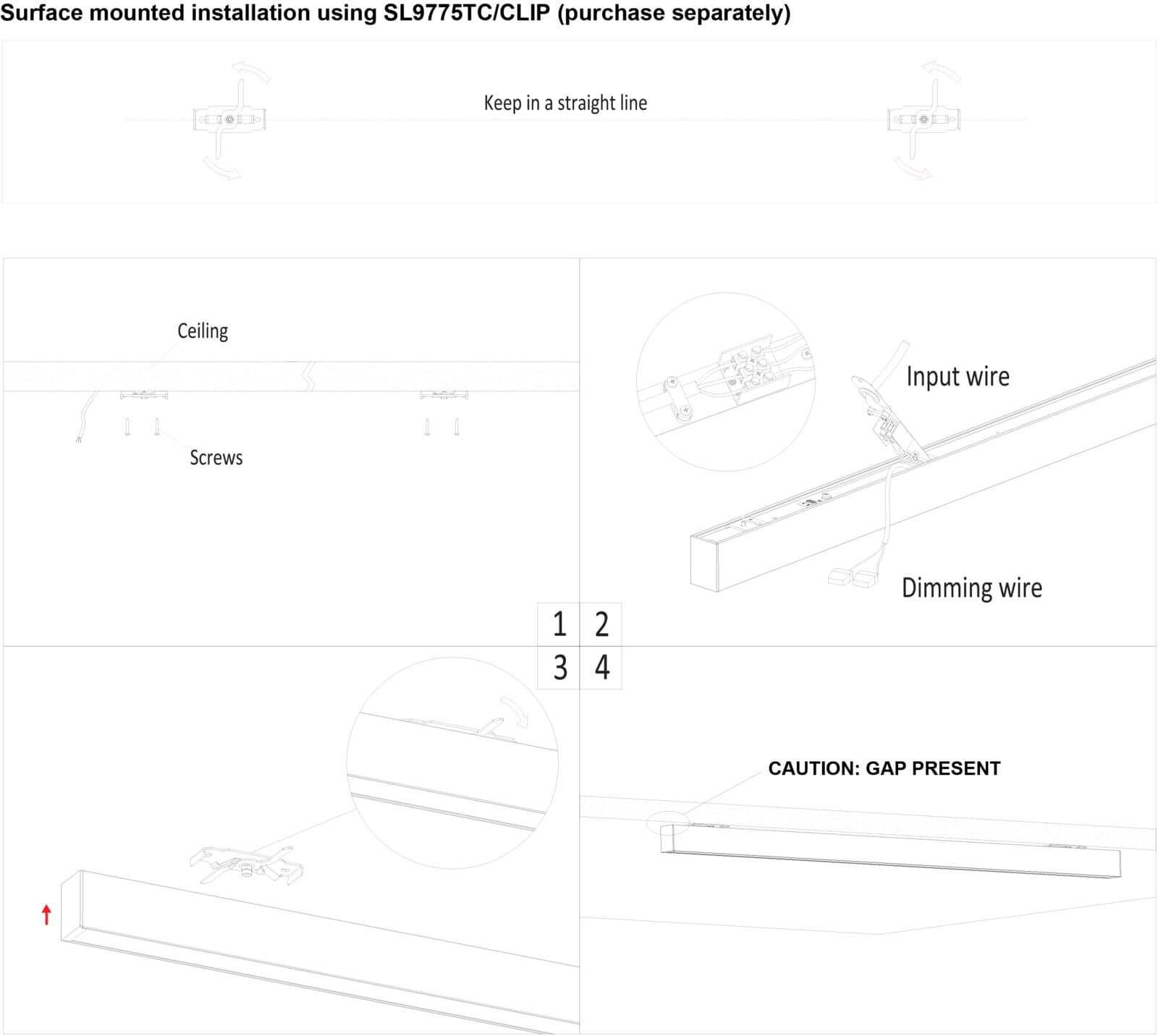 Surface mounted installation using SL9775TC/CLIP (purchase separately)

Keep in a straight line

Ceiling

Screws

Input wire

Dimming wire

1 2
3 4

CAUTION: GAP PRESENT