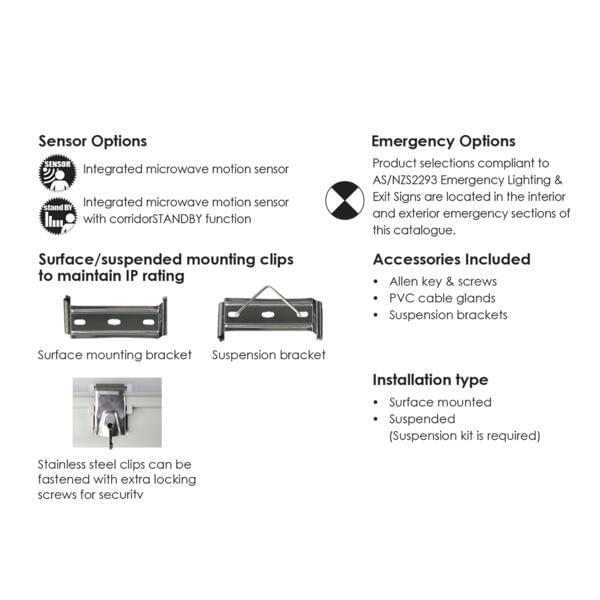 Sensor Options

SENSOR

Integrated microwave motion sensor

stand BY

Integrated microwave motion sensor with corridorSTANDBY function

Surface/suspended mounting clips to maintain IP rating

Surface mounting bracket

Suspension bracket

Stainless steel clips can be fastened with extra locking screws for security

Emergency Options

Product selections compliant to AS/NZS2293 Emergency Lighting & Exit Signs are located in the interior and exterior emergency sections of this catalogue.

Accessories Included

• Allen key & screws
• PVC cable glands
• Suspension brackets

Installation type

• Surface mounted
• Suspended (Suspension kit is required)