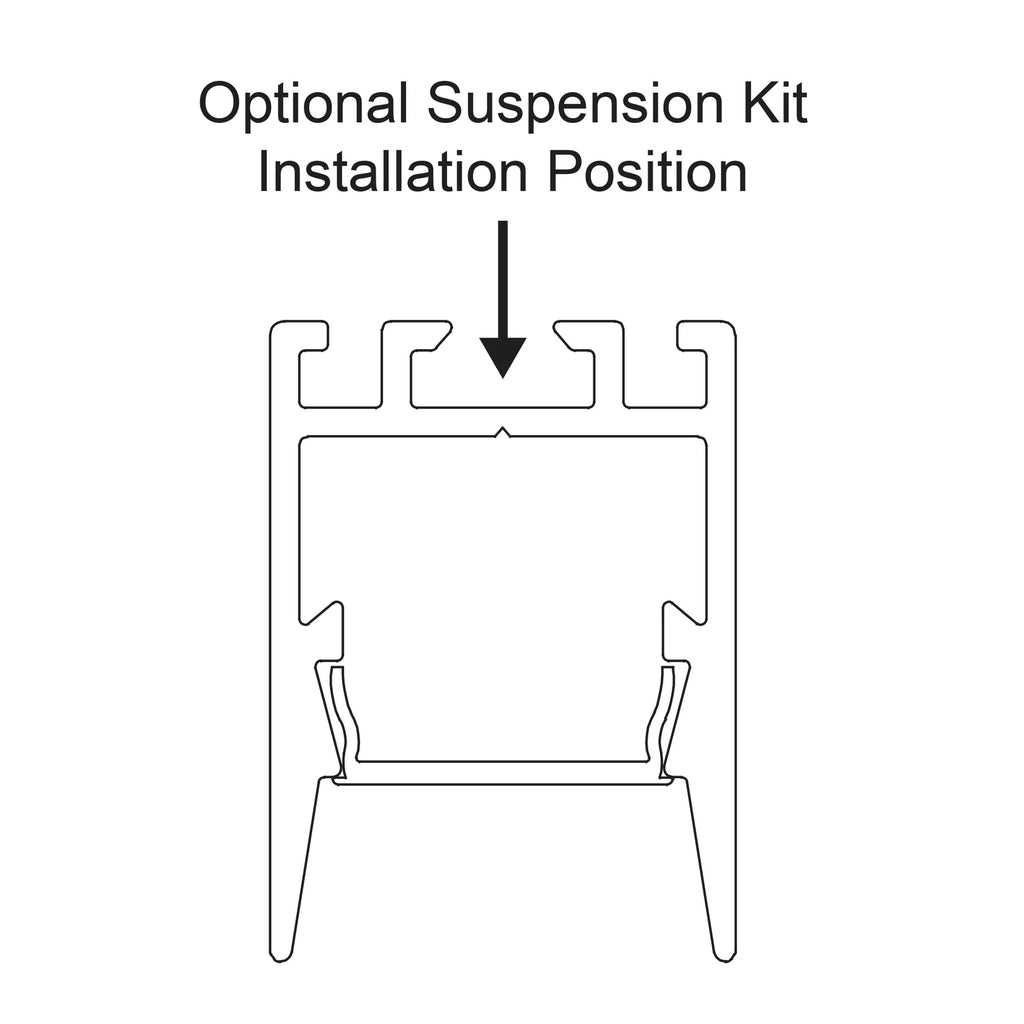 Optional Suspension Kit
Installation Position