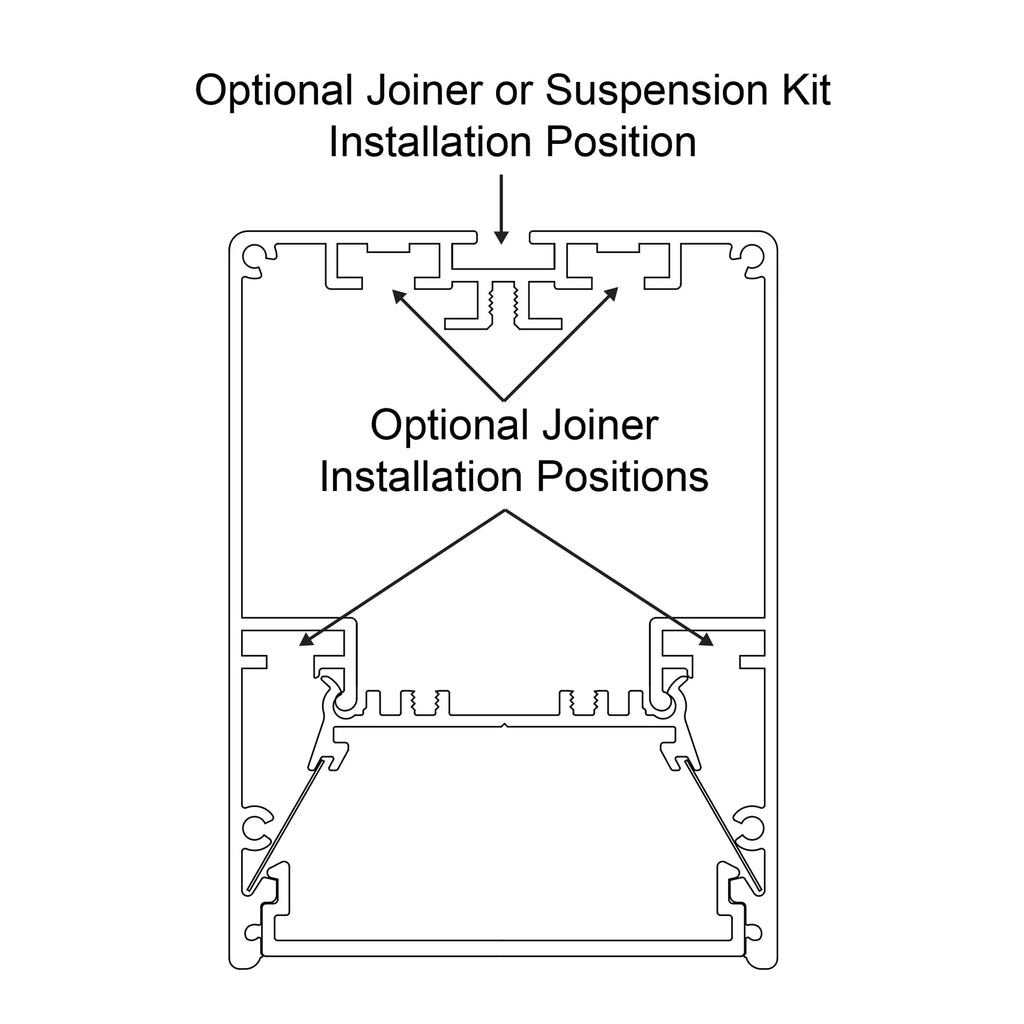 Optional Joiner or Suspension Kit
Installation Position

Optional Joiner
Installation Positions