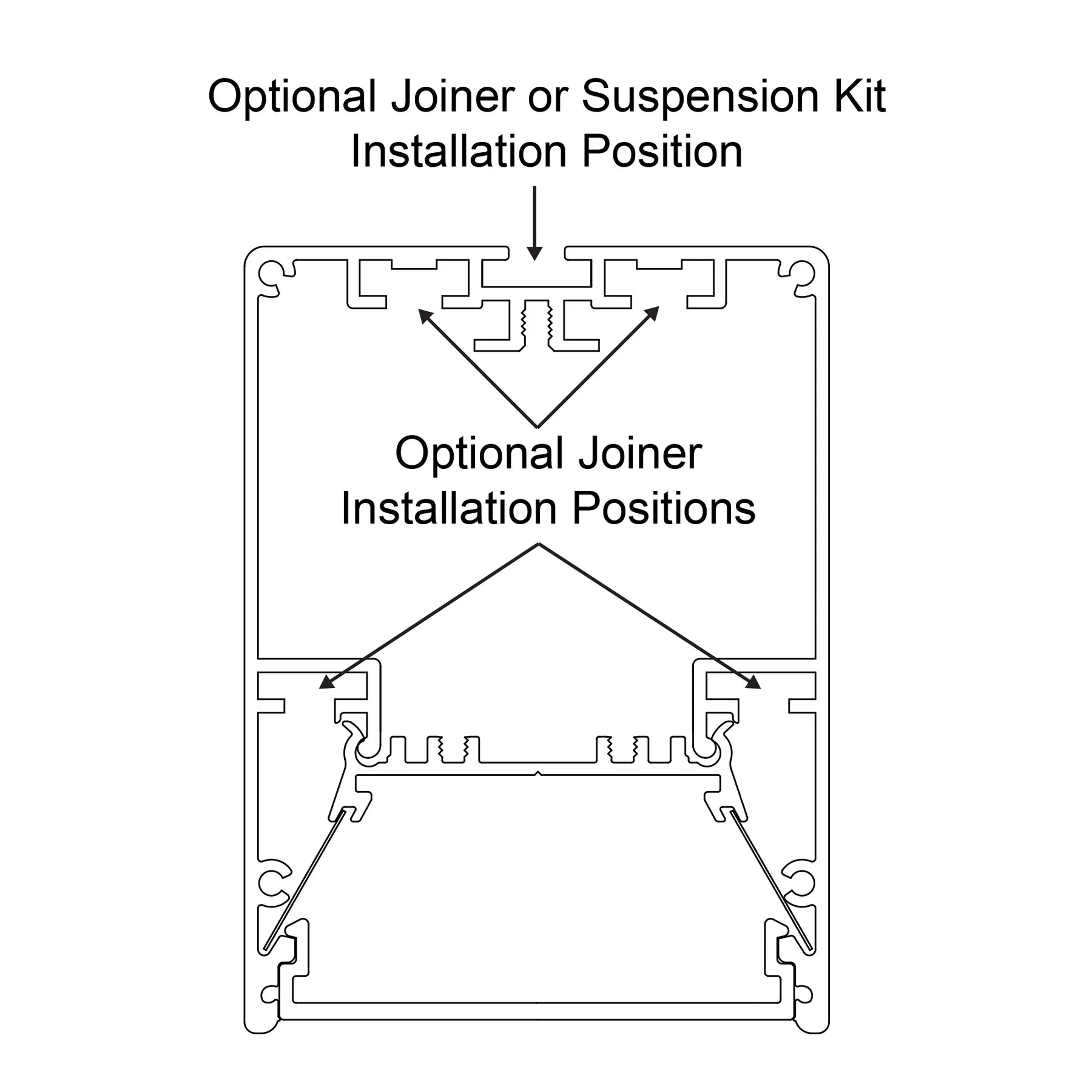 Optional Joiner or Suspension Kit
Installation Position

Optional Joiner
Installation Positions