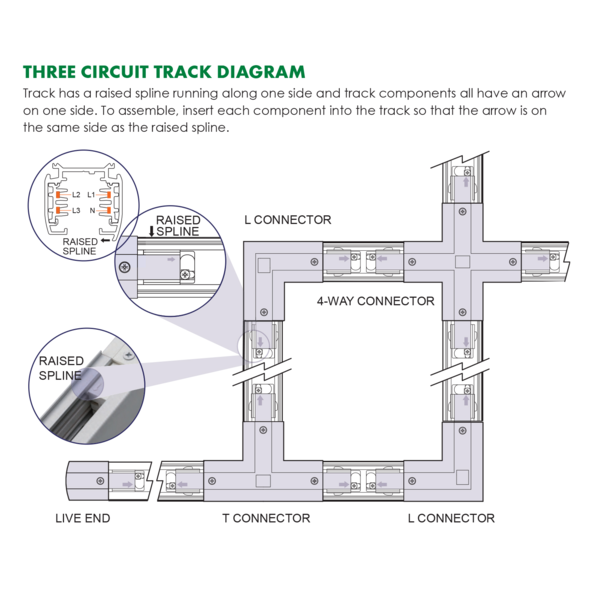 THREE CIRCUIT TRACK DIAGRAM

Track has a raised spline running along one side and track components all have an arrow on one side. To assemble, insert each component into the track so that the arrow is on the same side as the raised spline.

L2 L1
L3 N
RAISED SPLINE
RAISED SPLINE
L CONNECTOR
4-WAY CONNECTOR
RAISED SPLINE
LIVE END
T CONNECTOR
L CONNECTOR