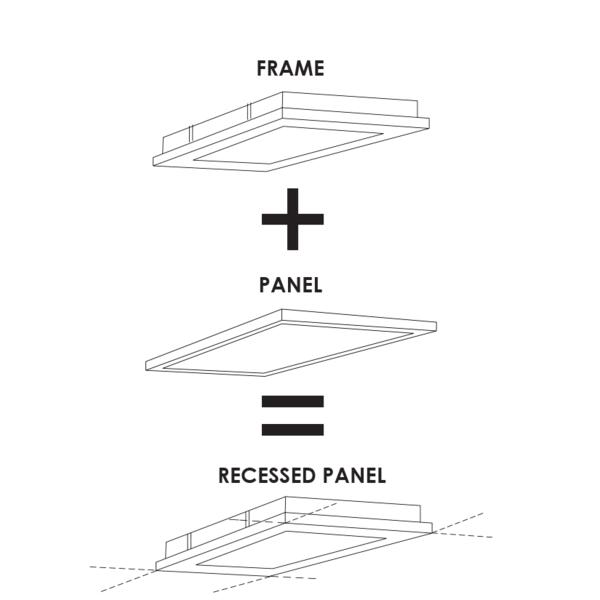 FRAME

+

PANEL

=

RECESSED PANEL