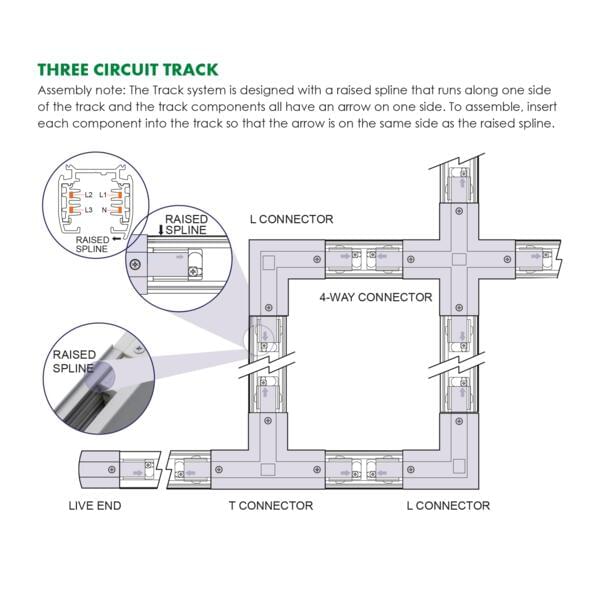 THREE CIRCUIT TRACK

Assembly note: The Track system is designed with a raised spline that runs along one side of the track and the track components all have an arrow on one side. To assemble, insert each component into the track so that the arrow is on the same side as the raised spline.

L2 L1
L3 N
RAISED SPLINE

RAISED SPLINE

L CONNECTOR

4-WAY CONNECTOR

RAISED SPLINE

LIVE END

T CONNECTOR

L CONNECTOR