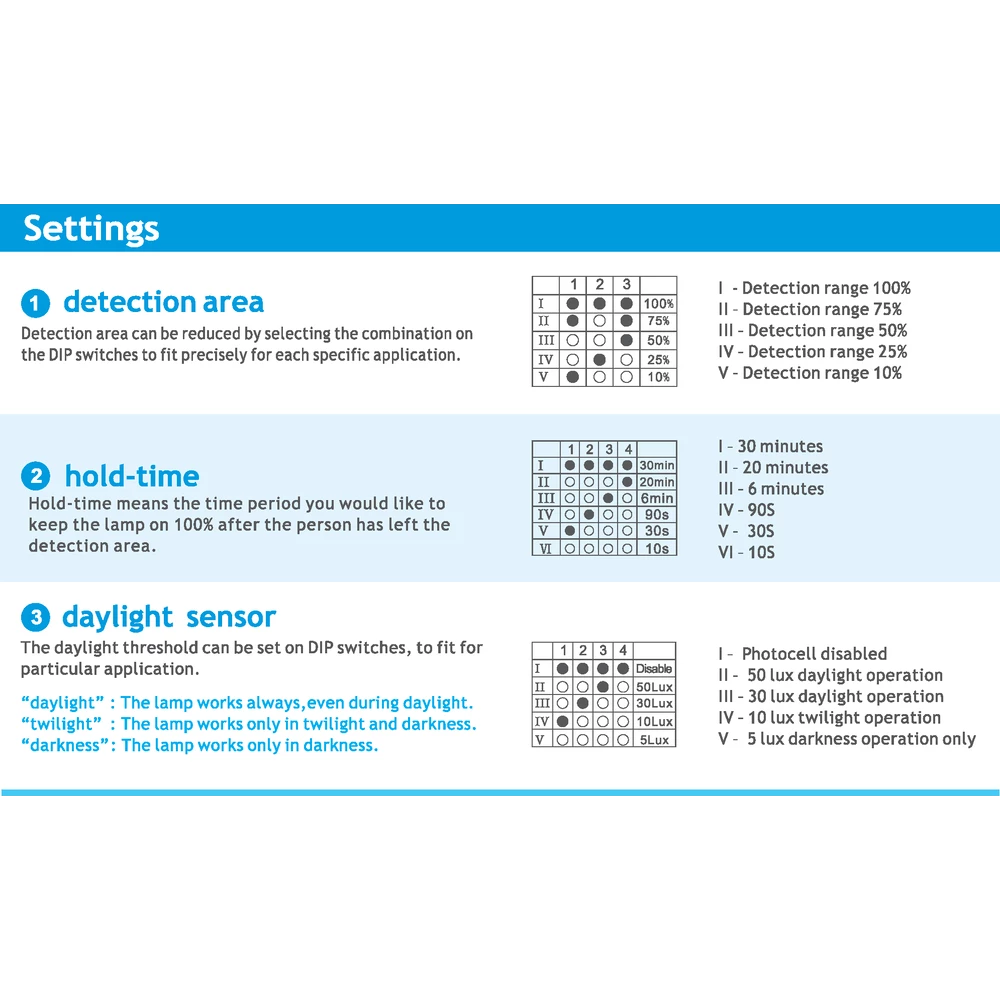 Settings

1 detection area

Detection area can be reduced by selecting the combination on the DIP switches to fit precisely for each specific application.

| | 1 | 2 | 3 | |
|---|---|---|---|---|
| I | ● | ● | ● | 100% |
| II | ● | ○ | ● | 75% |
| III | ○ | ○ | ● | 50% |
| IV | ○ | ● | ○ | 25% |
| V | ● | ○ | ○ | 10% |

I - Detection range 100%
II - Detection range 75%
III - Detection range 50%
IV - Detection range 25%
V - Detection range 10%

2 hold-time

Hold-time means the time period you would like to keep the lamp on 100% after the person has left the detection area.

| | 1 | 2 | 3 | 4 | |
|---|---|---|---|---|---|
| I | ● | ● | ● | ● | 30min |
| II | ○ | ○ | ○ | ● | 20min |
| III | ○ | ○ | ● | ○ | 6min |
| IV | ○ | ● | ○ | ○ | 90s |
| V | ● | ○ | ○ | ○ | 30s |
| VI | ○ | ○ | ○ | ○ | 10s |

I - 30 minutes
II - 20 minutes
III - 6 minutes
IV - 90S
V - 30S
VI - 10S

3 daylight sensor

The daylight threshold can be set on DIP switches, to fit for particular application.

"daylight" : The lamp works always,even during daylight.
"twilight" : The lamp works only in twilight and darkness.
"darkness": The lamp works only in darkness.

| | 1 | 2 | 3 | 4 | |
|---|---|---|---|---|---|
| I | ● | ● | ● | ● | Disable |
| II | ○ | ○ | ● | ○ | 50Lux |
| III | ○ | ● | ○ | ○ | 30Lux |
| IV | ● | ○ | ○ | ○ | 10Lux |
| V | ○ | ○ | ○ | ○ | 5Lux |

I - Photocell disabled
II - 50 lux daylight operation
III - 30 lux daylight operation
IV - 10 lux twilight operation
V - 5 lux darkness operation only