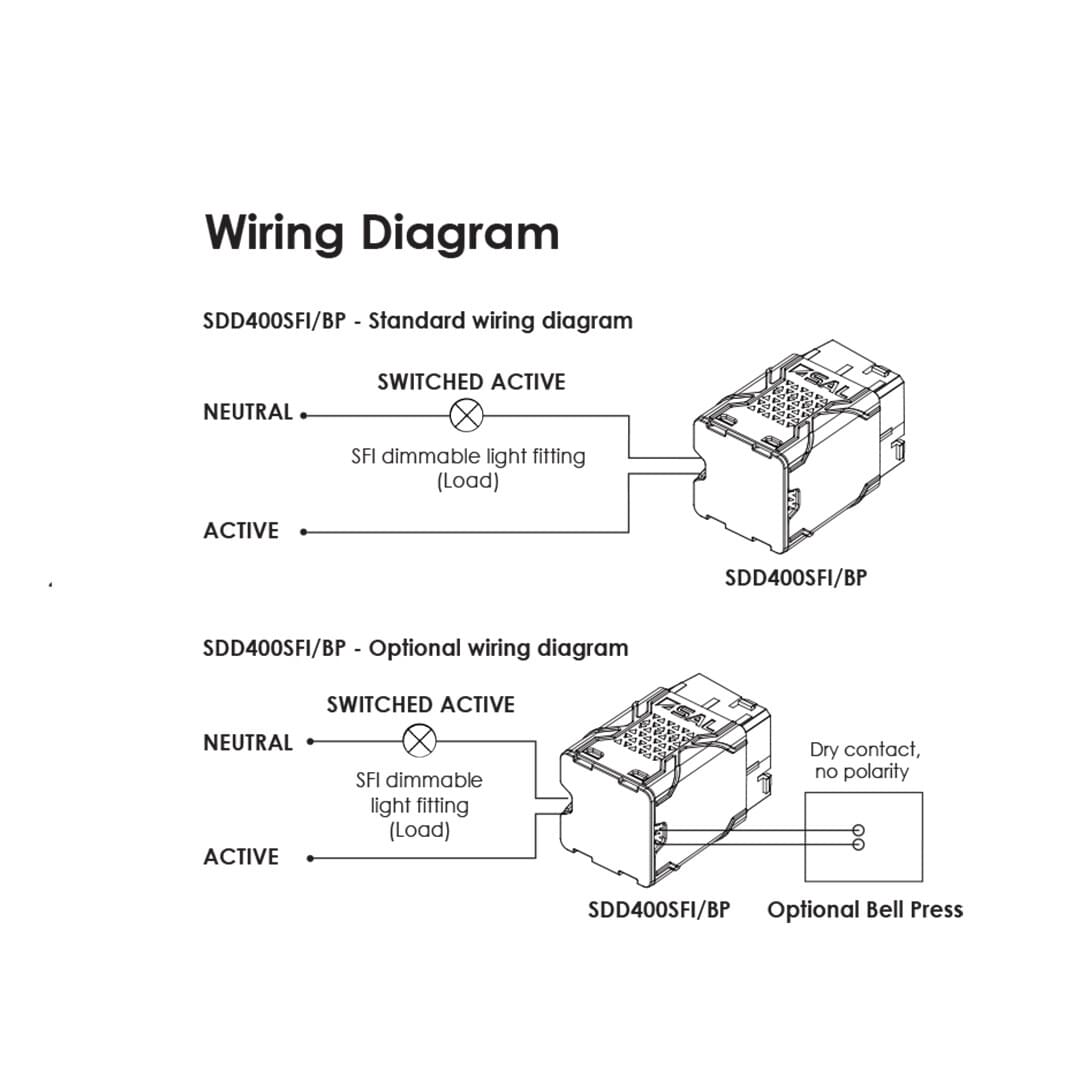 Wiring Diagram

SDD400SFI/BP - Standard wiring diagram

SWITCHED ACTIVE

NEUTRAL

SFI dimmable light fitting (Load)

ACTIVE

SAL

SDD400SFI/BP

SDD400SFI/BP - Optional wiring diagram

SWITCHED ACTIVE

NEUTRAL

SFI dimmable light fitting (Load)

ACTIVE

SAL

Dry contact, no polarity

SDD400SFI/BP

Optional Bell Press